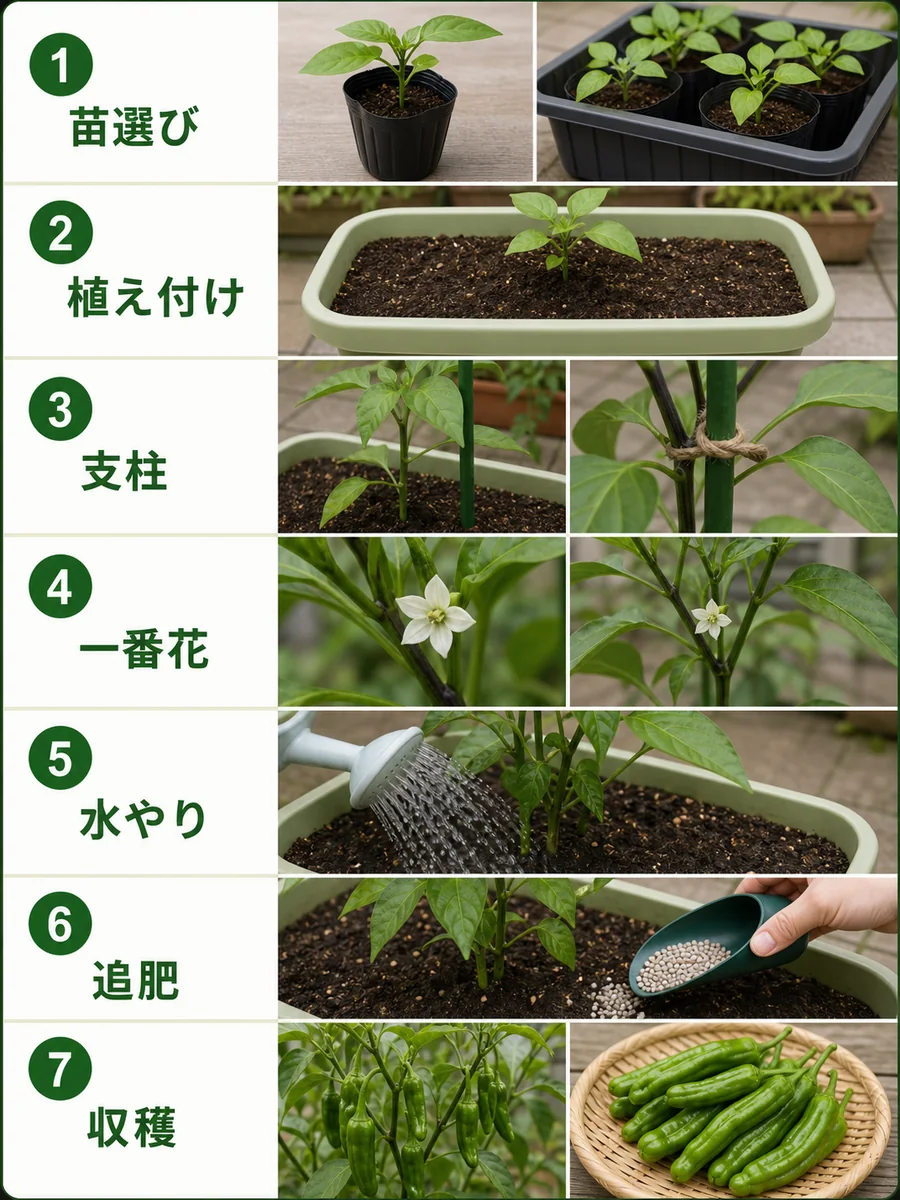 1
苗選び

2
植え付け

3
支柱

4
一番花

5
水やり

6
追肥

7
収穫