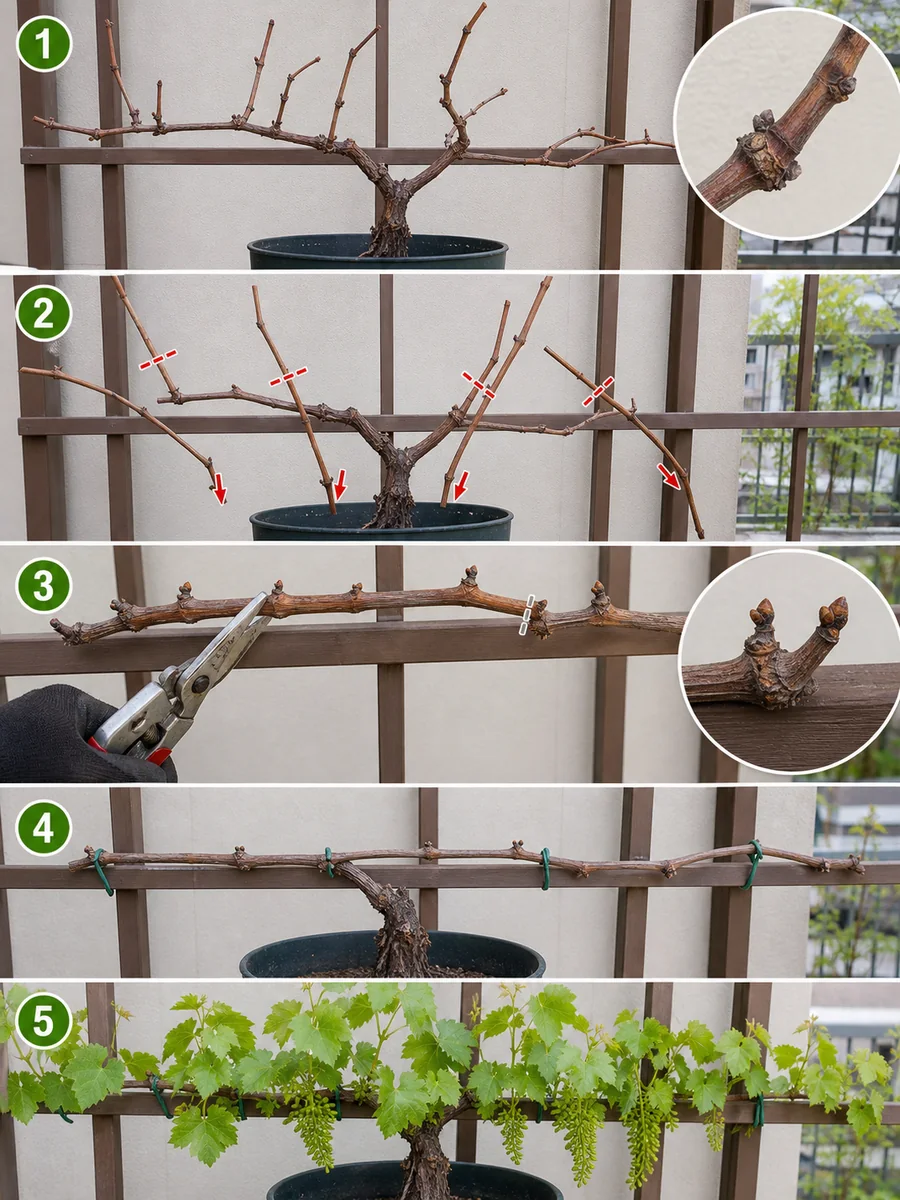 1

2

3

4

5