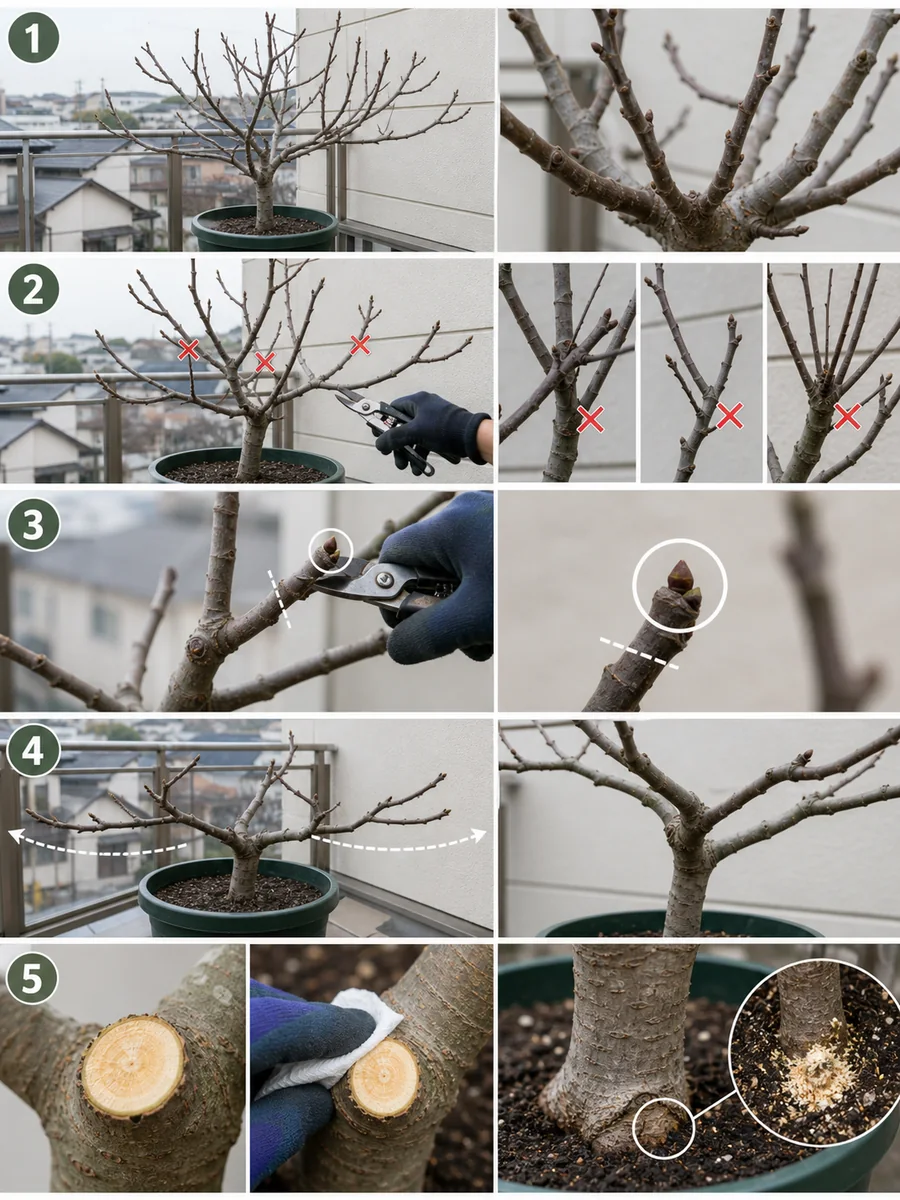 1

2

3

4

5